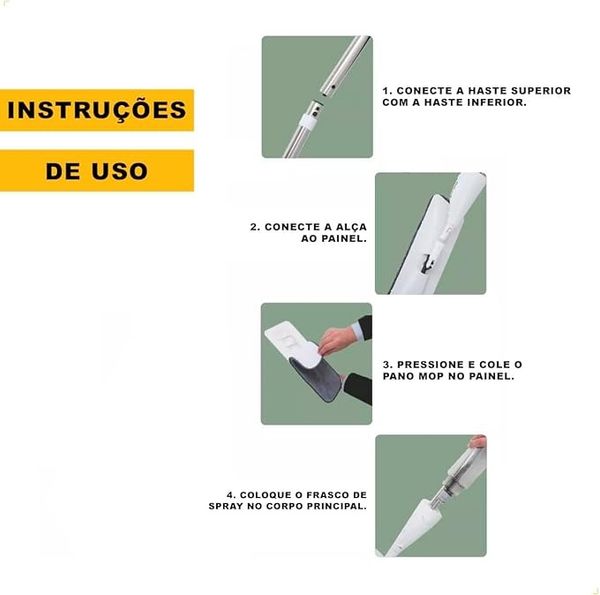 INSTRUÇÕES

DE USO

1. CONECTE A HASTE SUPERIOR COM A HASTE INFERIOR.

2. CONECTE A ALÇA AO PAINEL.

3. PRESSIONE E COLE O PANO MOP NO PAINEL.

4. COLOQUE O FRASCO DE SPRAY NO CORPO PRINCIPAL.